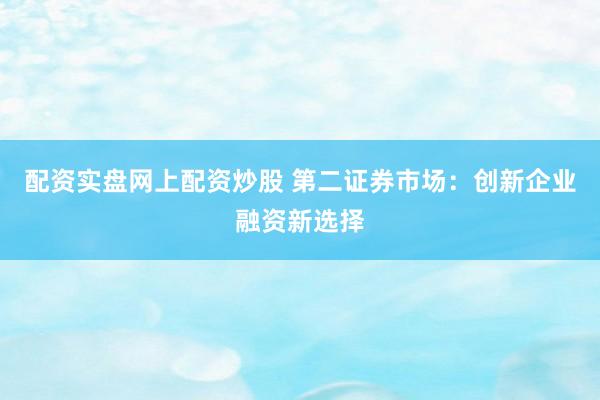 配资实盘网上配资炒股 第二证券市场：创新企业融资新选择